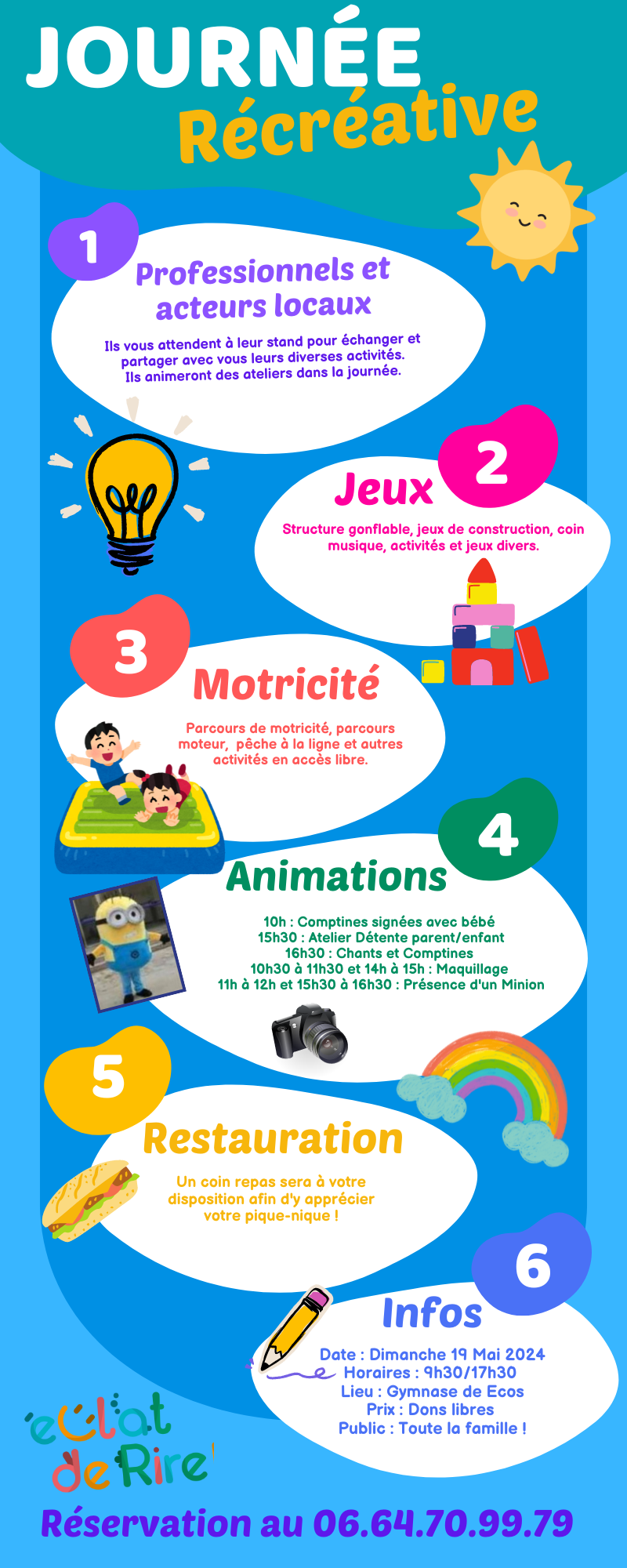 JOURNÉE
Récréative

1
Professionnels et acteurs locaux
Ils vous attendent à leur stand pour échanger et partager avec vous leurs diverses activités. Ils animeront des ateliers dans la journée.

2
Jeux
Structure gonflable, jeux de construction, coin musique, activités et jeux divers.

3
Motricité
Parcours de motricité, parcours moteur, pêche à la ligne et autres activités en accès libre.

4
Animations
10h : Comptines signées avec bébé
15h30 : Atelier Détente parent/enfant
16h30 : Chants et Comptines
10h30 à 11h30 et 14h à 15h : Maquillage
11h à 12h et 15h30 à 16h30 : Présence d'un Minion

5
Restauration
Un coin repas sera à votre disposition afin d'y apprécier votre pique-nique !

6
Infos
Date : Dimanche 19 Mai 2024
Horaires : 9h30/17h30
Lieu : Gymnase de Ecos
Prix : Dons libres
Public : Toute la famille !

'eclat de Rire'

Réservation au 06.64.70.99.79